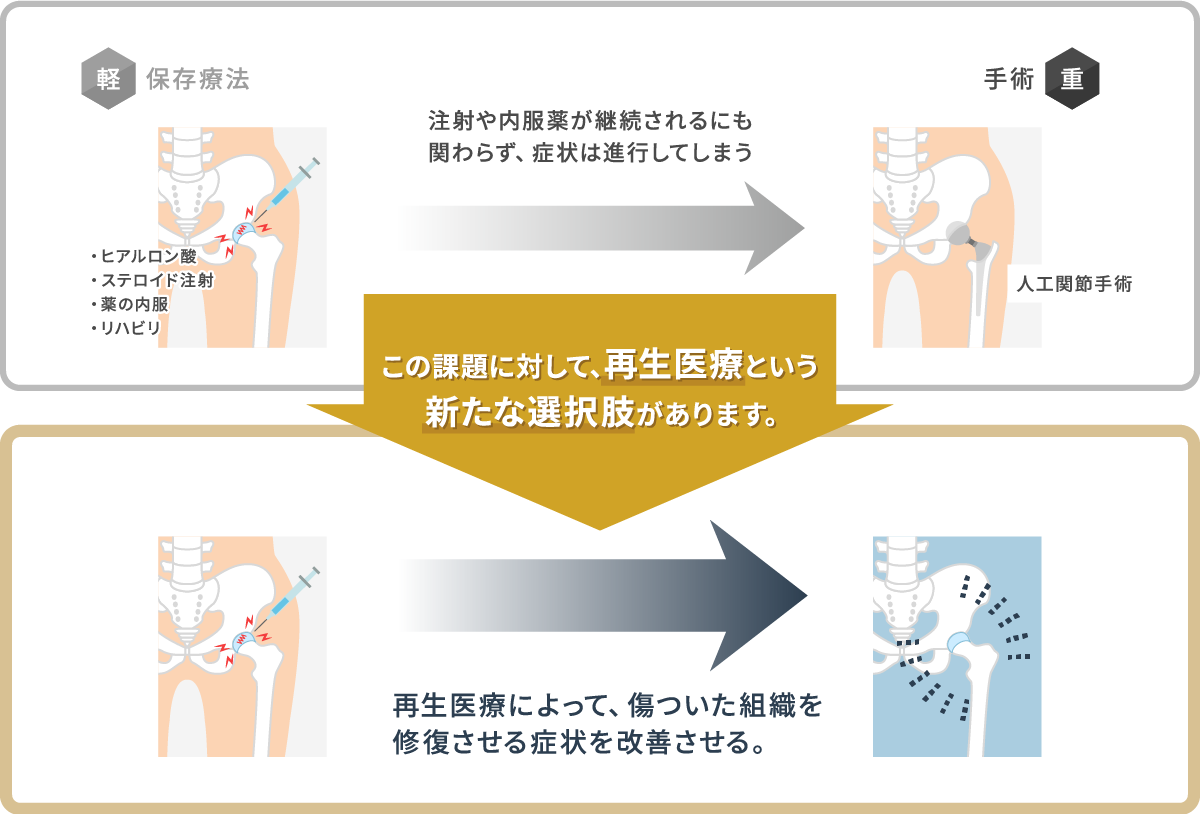 軽 保存療法

手術 重

注射や内服薬が継続されるにも関わらず、症状は進行してしまう

・ヒアルロン酸
・ステロイド注射
・薬の内服
・リハビリ

人工関節手術

この課題に対して、再生医療という新たな選択肢があります。

再生医療によって、傷ついた組織を修復させる症状を改善させる。